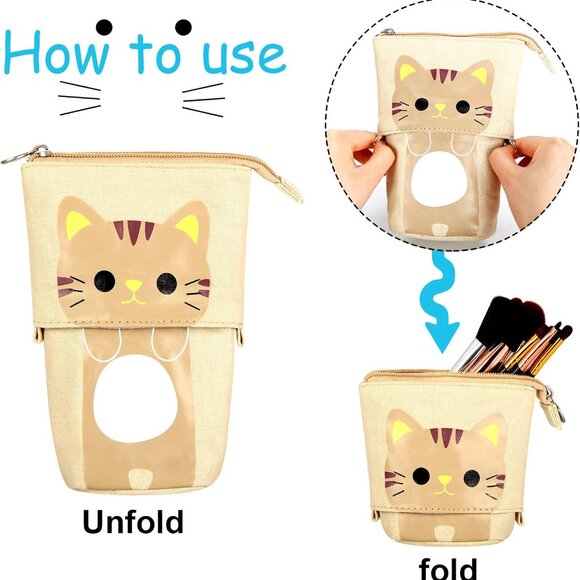 How to use

Unfold

fold